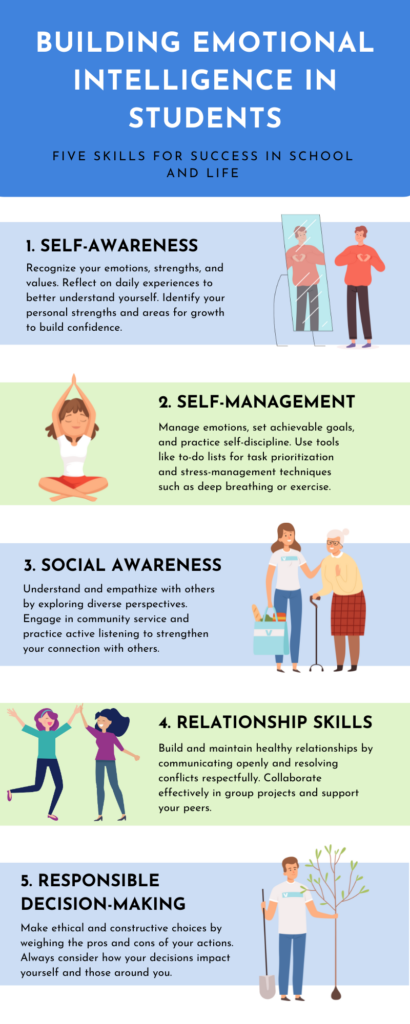 BUILDING EMOTIONAL INTELLIGENCE IN STUDENTS

FIVE SKILLS FOR SUCCESS IN SCHOOL AND LIFE

1. SELF-AWARENESS

Recognize your emotions, strengths, and values. Reflect on daily experiences to better understand yourself. Identify your personal strengths and areas for growth to build confidence.

2. SELF-MANAGEMENT

Manage emotions, set achievable goals, and practice self-discipline. Use tools like to-do lists for task prioritization and stress-management techniques such as deep breathing or exercise.

3. SOCIAL AWARENESS

Understand and empathize with others by exploring diverse perspectives. Engage in community service and practice active listening to strengthen your connection with others.

4. RELATIONSHIP SKILLS

Build and maintain healthy relationships by communicating openly and resolving conflicts respectfully. Collaborate effectively in group projects and support your peers.

5. RESPONSIBLE DECISION-MAKING

Make ethical and constructive choices by weighing the pros and cons of your actions. Always consider how your decisions impact yourself and those around you.